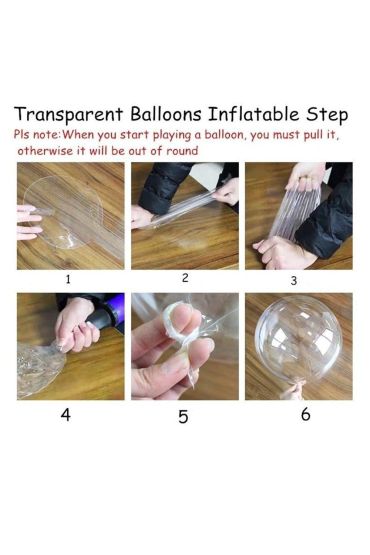 Transparent Balloons Inflatable Step
Pls note:When you start playing a balloon, you must pull it, otherwise it will be out of round

1

2

3

4

5

6