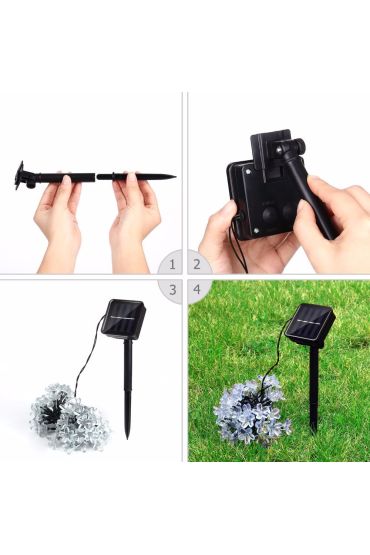 1
2
3
4