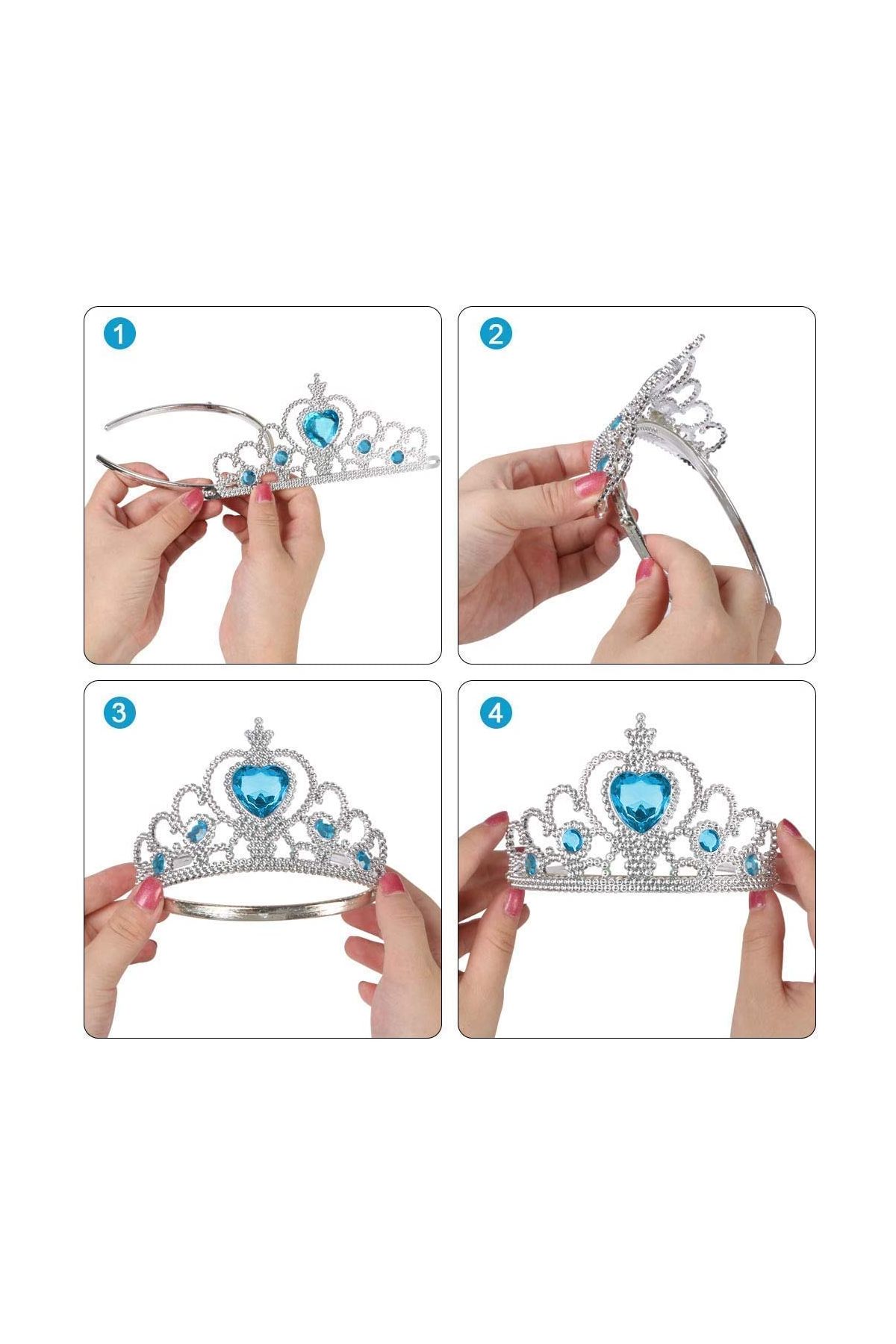 1

2

3

4